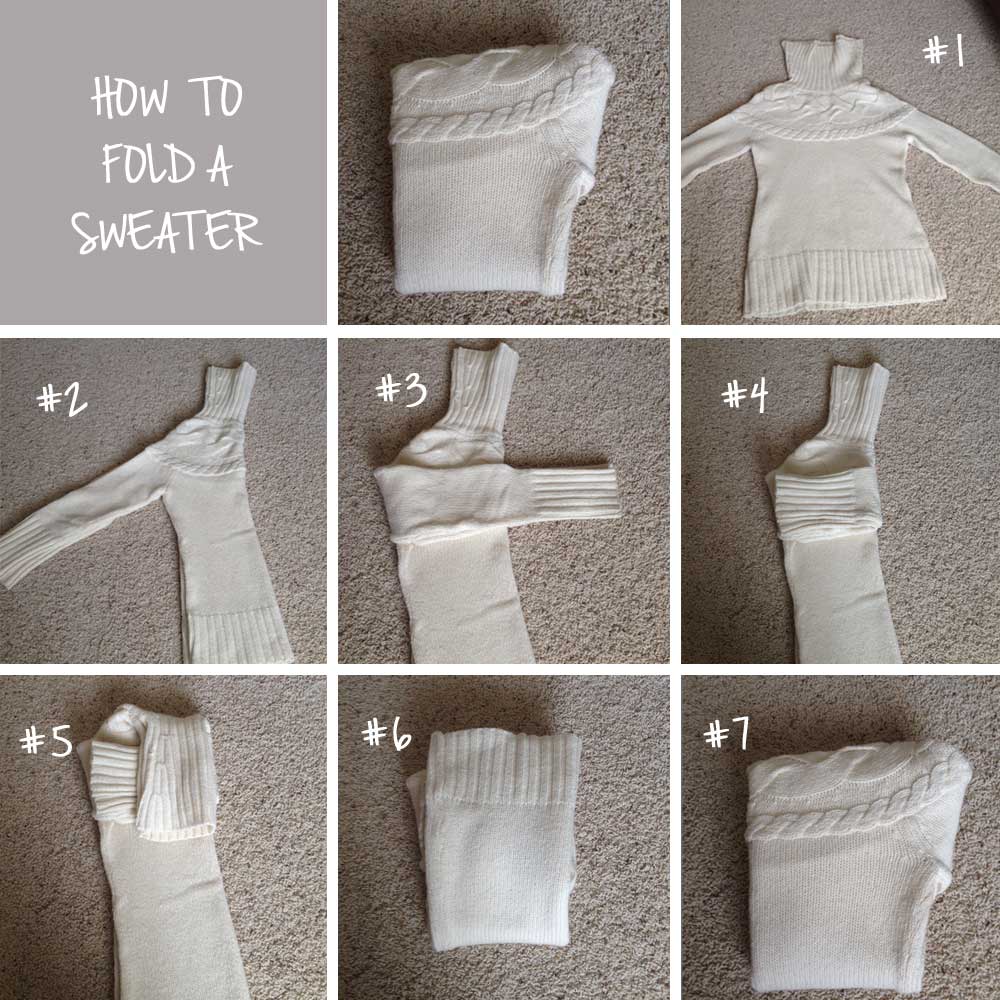 HOW TO FOLD A SWEATER

#1

#2

#3

#4

#5

#6

#7